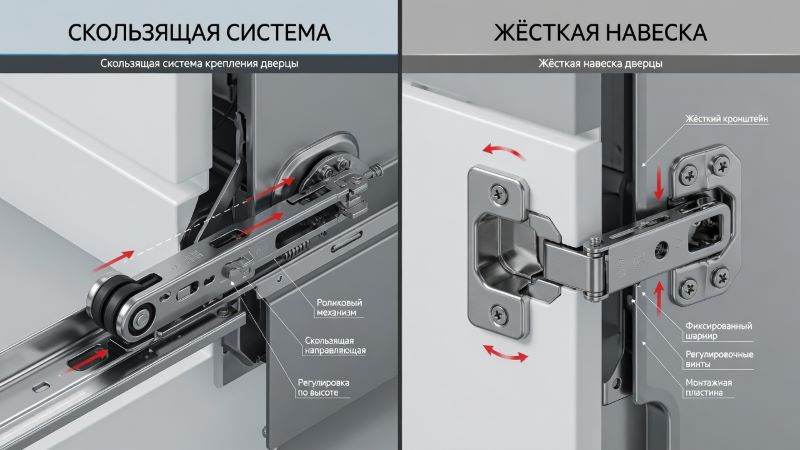 СКОЛЬЗЯЩАЯ СИСТЕМА

Скользящая система крепления дверцы

Роликовый механизм

Скользящая направляющая

Регулировка по высоте

ЖЁСТКАЯ НАВЕСКА

Жёсткая навеска дверцы

Жёсткий кронштейн

Фиксированный шарнир

Регулировочные винты

Монтажная пластина